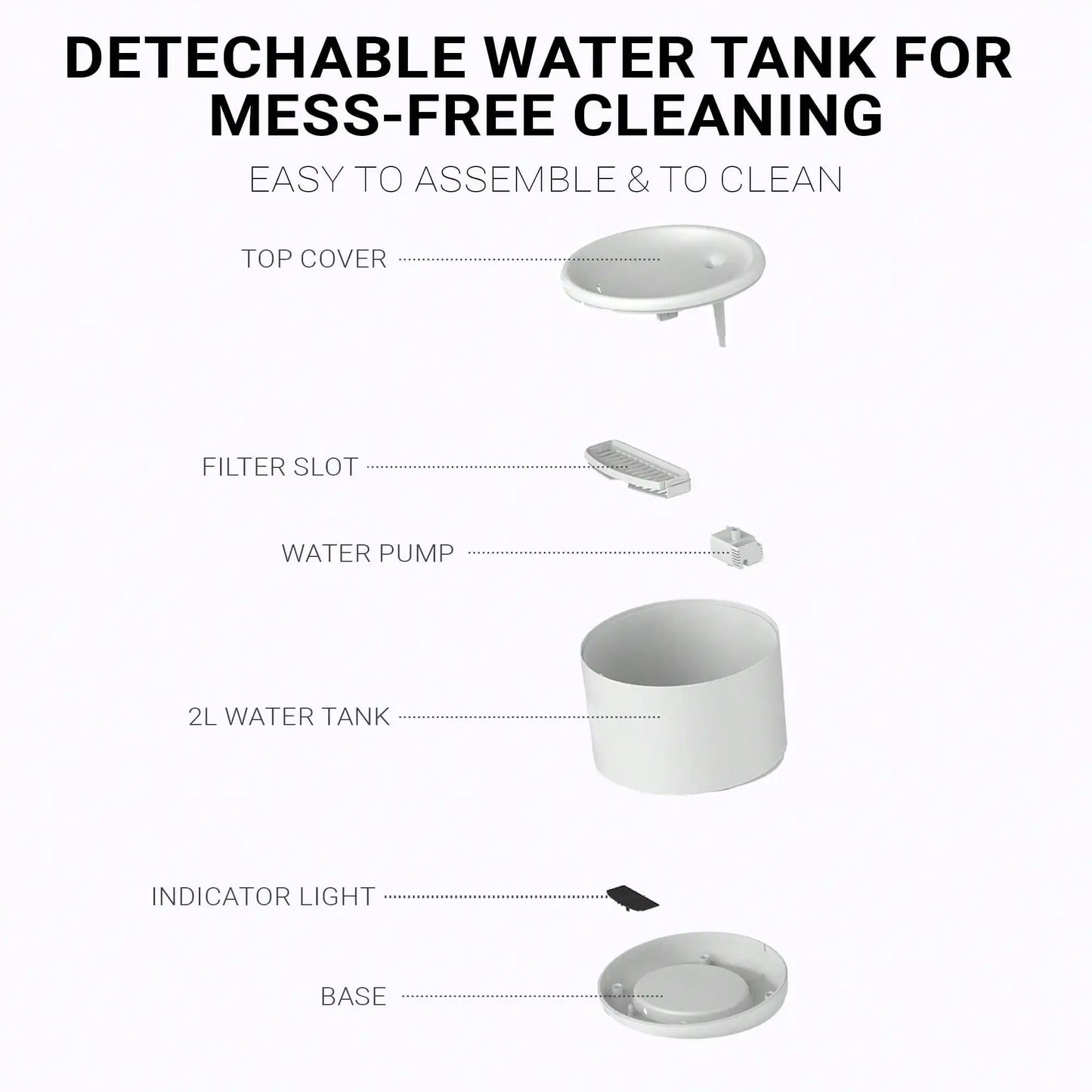 DETECHABLE WATER TANK FOR MESS-FREE CLEANING

EASY TO ASSEMBLE & TO CLEAN

TOP COVER

FILTER SLOT

WATER PUMP

2L WATER TANK

INDICATOR LIGHT

BASE