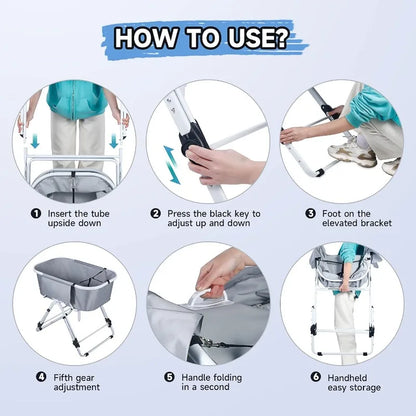 HOW TO USE?

❶ Insert the tube upside down

❷ Press the black key to adjust up and down

❸ Foot on the elevated bracket

❹ Fifth gear adjustment

❺ Handle folding in a second

❻ Handheld easy storage