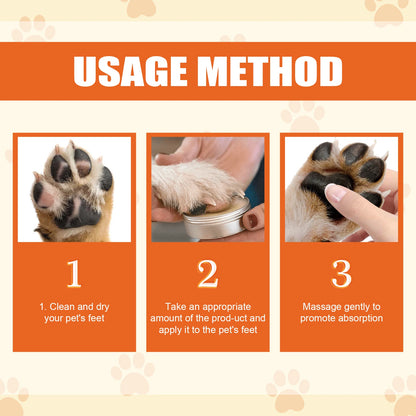 USAGE METHOD

1

1. Clean and dry your pet's feet

2

Take an appropriate amount of the prod-uct and apply it to the pet's feet

3

Massage gently to promote absorption