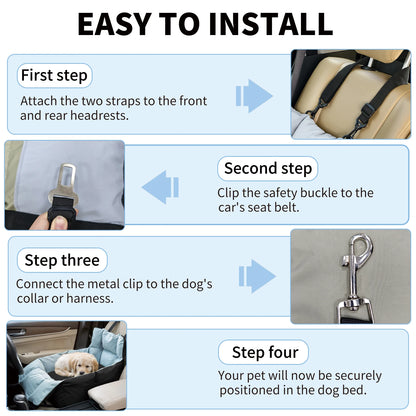 EASY TO INSTALL

First step

Attach the two straps to the front and rear headrests.

Second step

Clip the safety buckle to the car's seat belt.

Step three

Connect the metal clip to the dog's collar or harness.

Step four

Your pet will now be securely positioned in the dog bed.