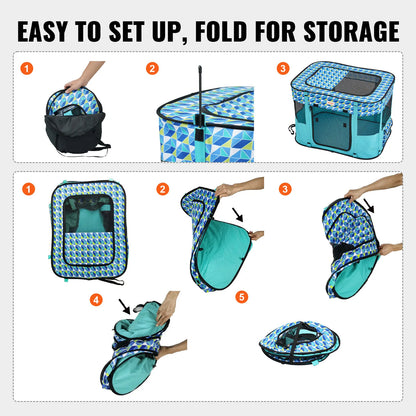 EASY TO SET UP, FOLD FOR STORAGE

1

2

3

1

2

3

4

5