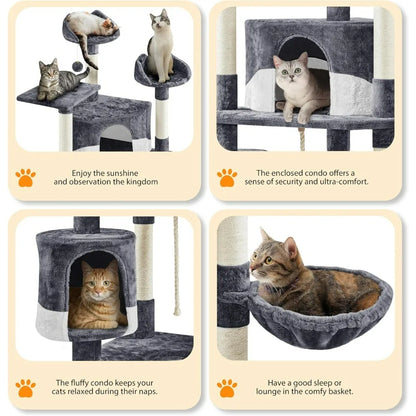 Enjoy the sunshine and observation the kingdom

The enclosed condo offers a sense of security and ultra-comfort.

The fluffy condo keeps your cats relaxed during their naps.

Have a good sleep or lounge in the comfy basket.