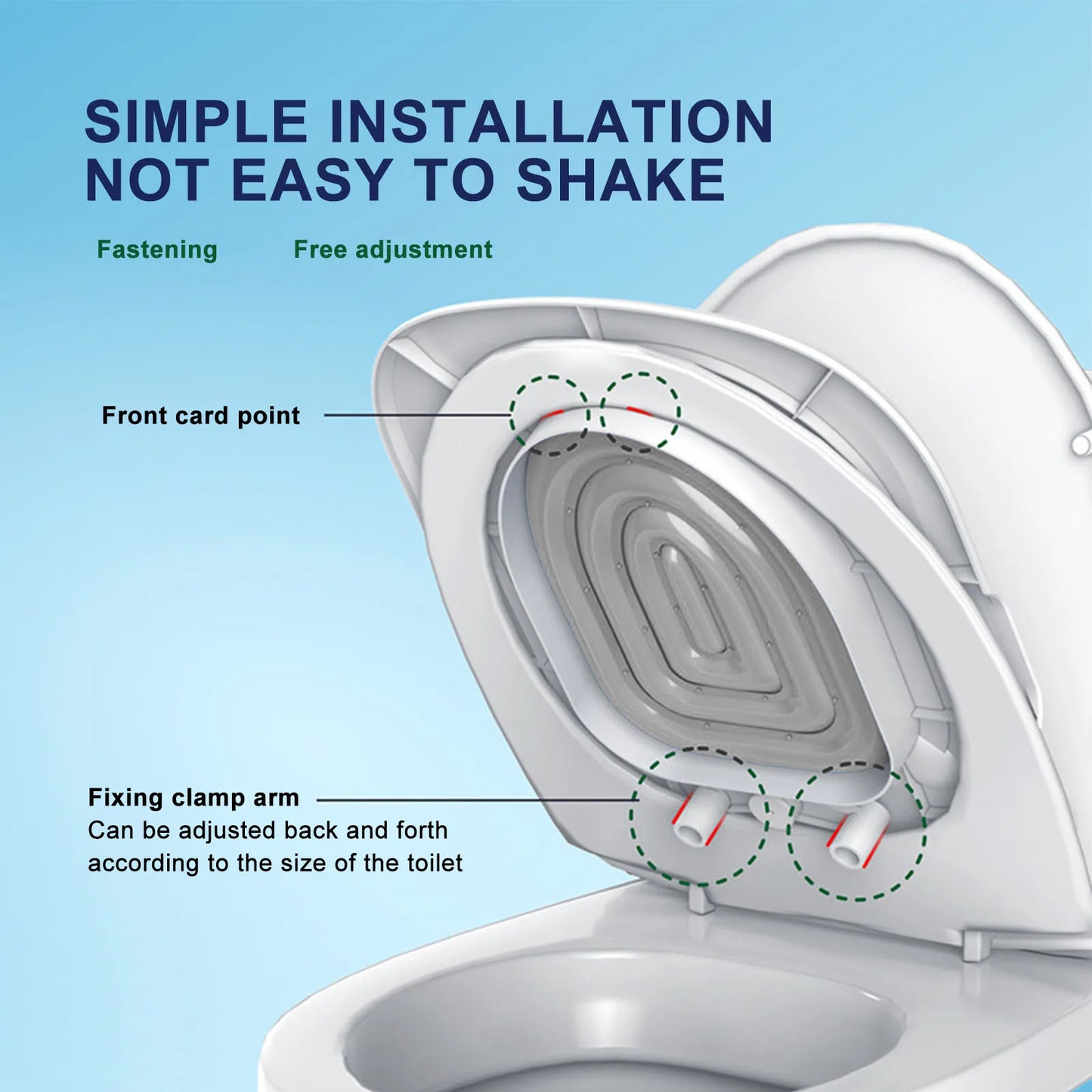 SIMPLE INSTALLATION
NOT EASY TO SHAKE

Fastening Free adjustment

Front card point

Fixing clamp arm
Can be adjusted back and forth according to the size of the toilet