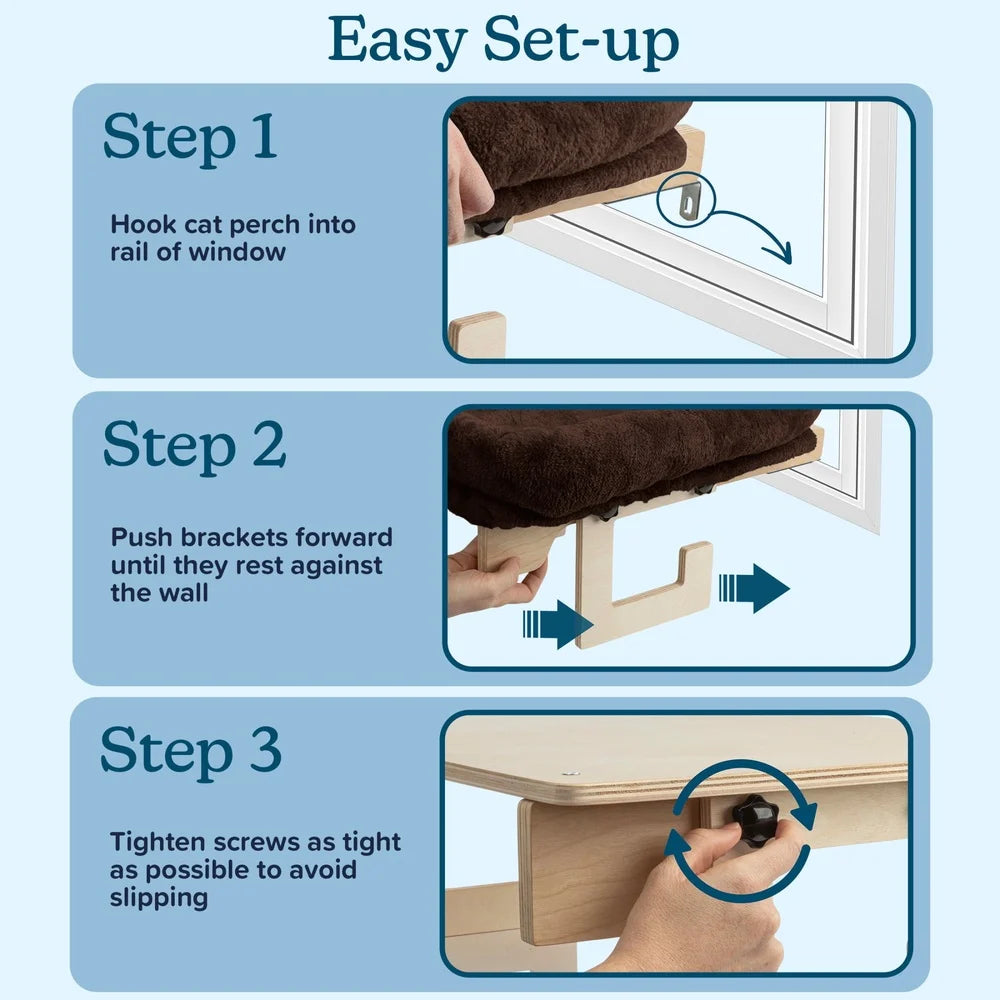 Easy Set-up

Step 1

Hook cat perch into rail of window

Step 2

Push brackets forward until they rest against the wall

Step 3

Tighten screws as tight as possible to avoid slipping