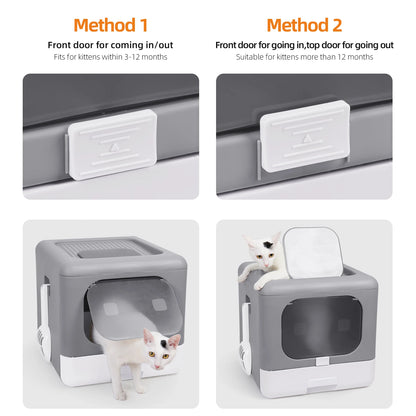 Method 1
Front door for coming in/out
Fits for kittens within 3-12 months

Method 2
Front door for going in,top door for going out
Suitable for kittens more than 12 months