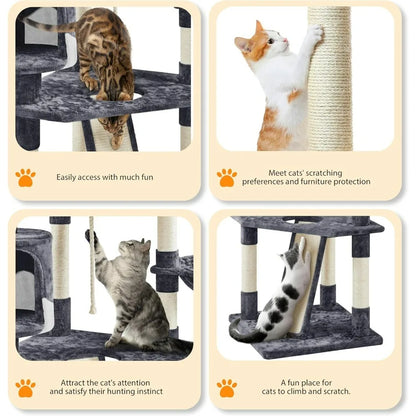 Easily access with much fun

Meet cats' scratching preferences and furniture protection

Attract the cat's attention and satisfy their hunting instinct

A fun place for cats to climb and scratch.